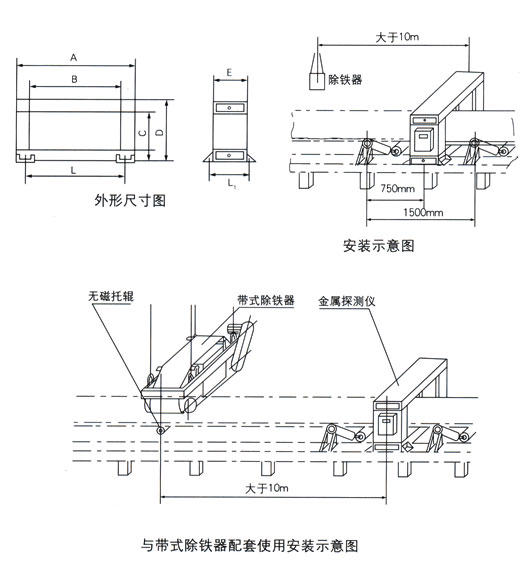 A

B

C

D

L

外形尺寸图

E

$L_1$

大于10m

除铁器

750mm

1500mm

安装示意图

无磁托辊

带式除铁器

金属探测仪

大于10m

与带式除铁器配套使用安装示意图